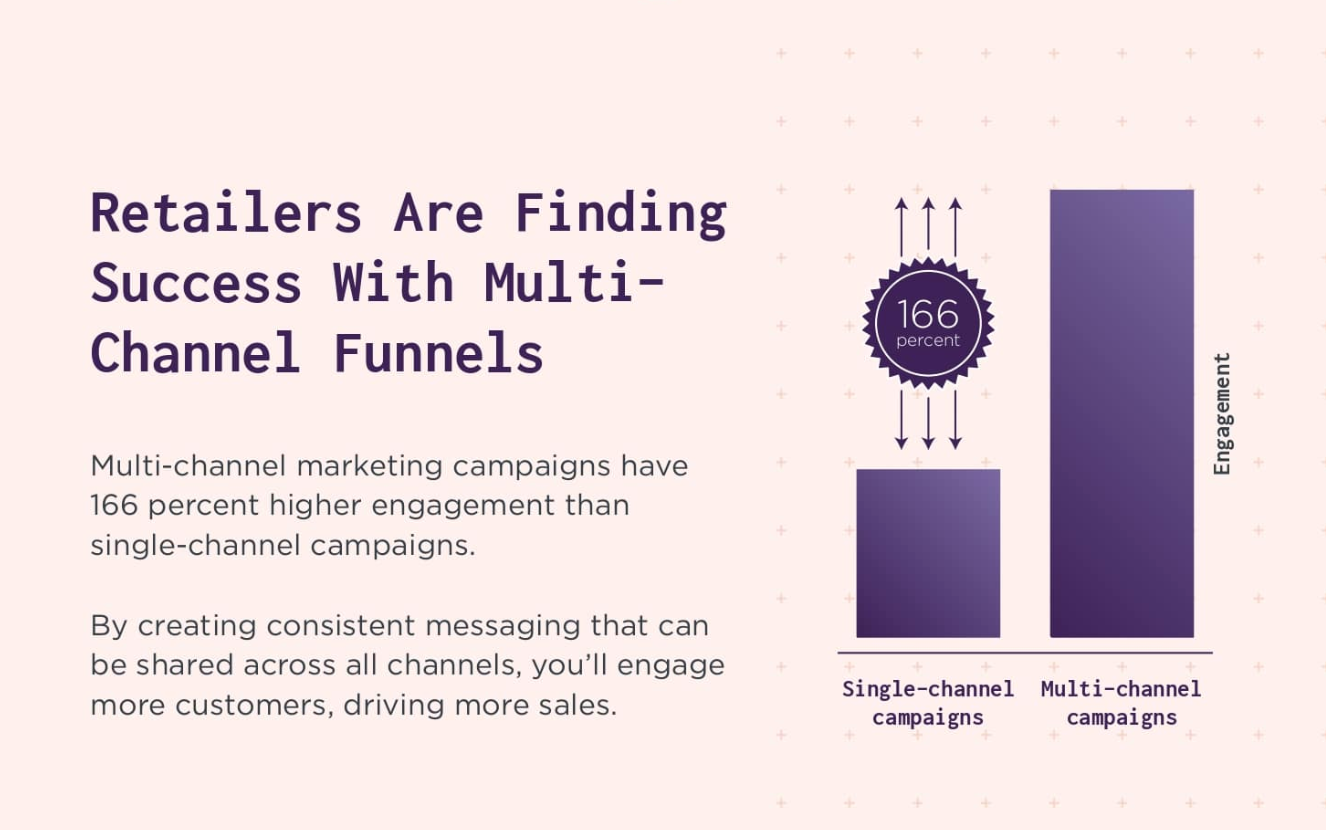 Retailers Are Finding Success With Multi-Channel Funnels

Multi-channel marketing campaigns have 166 percent higher engagement than single-channel campaigns.

By creating consistent messaging that can be shared across all channels, you'll engage more customers, driving more sales.

166 percent

Engagement

Single-channel campaigns

Multi-channel campaigns